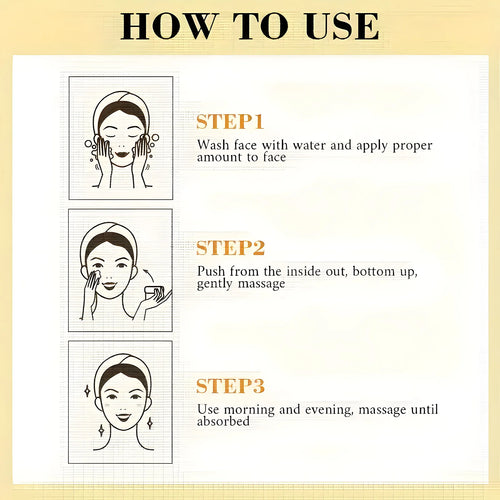 HOW TO USE

STEP1
Wash face with water and apply proper amount to face

STEP2
Push from the inside out, bottom up, gently massage

STEP3
Use morning and evening, massage until absorbed