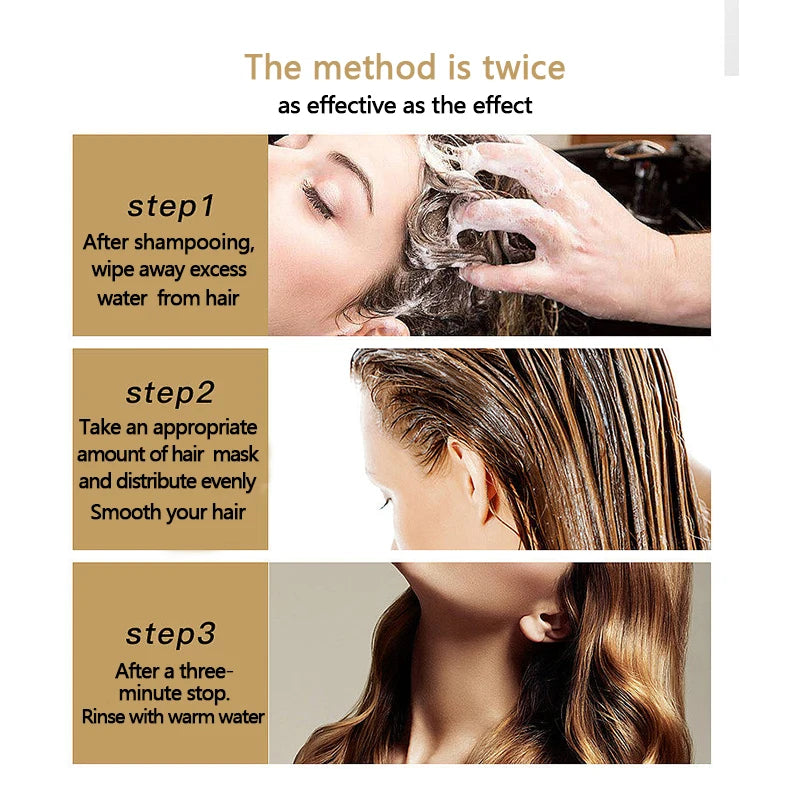 The method is twice
as effective as the effect

step1
After shampooing, wipe away excess water from hair

step2
Take an appropriate amount of hair mask and distribute evenly
Smooth your hair

step3
After a three-minute stop.
Rinse with warm water