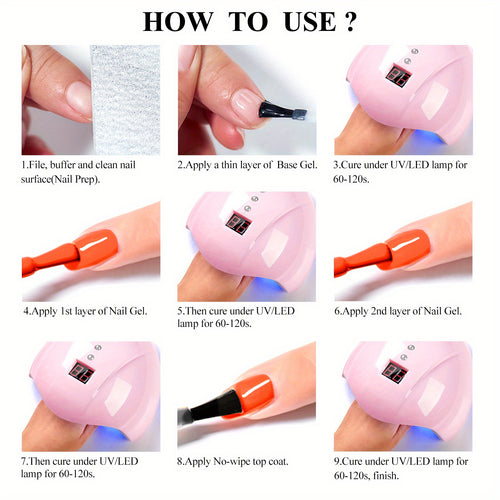 HOW TO USE ?

1.File, buffer and clean nail surface(Nail Prep).

2.Apply a thin layer of Base Gel.

3.Cure under UV/LED lamp for 60-120s.

4.Apply 1st layer of Nail Gel.

5.Then cure under UV/LED lamp for 60-120s.

6.Apply 2nd layer of Nail Gel.

7.Then cure under UV/LED lamp for 60-120s.

8.Apply No-wipe top coat.

9.Cure under UV/LED lamp for 60-120s, finish.