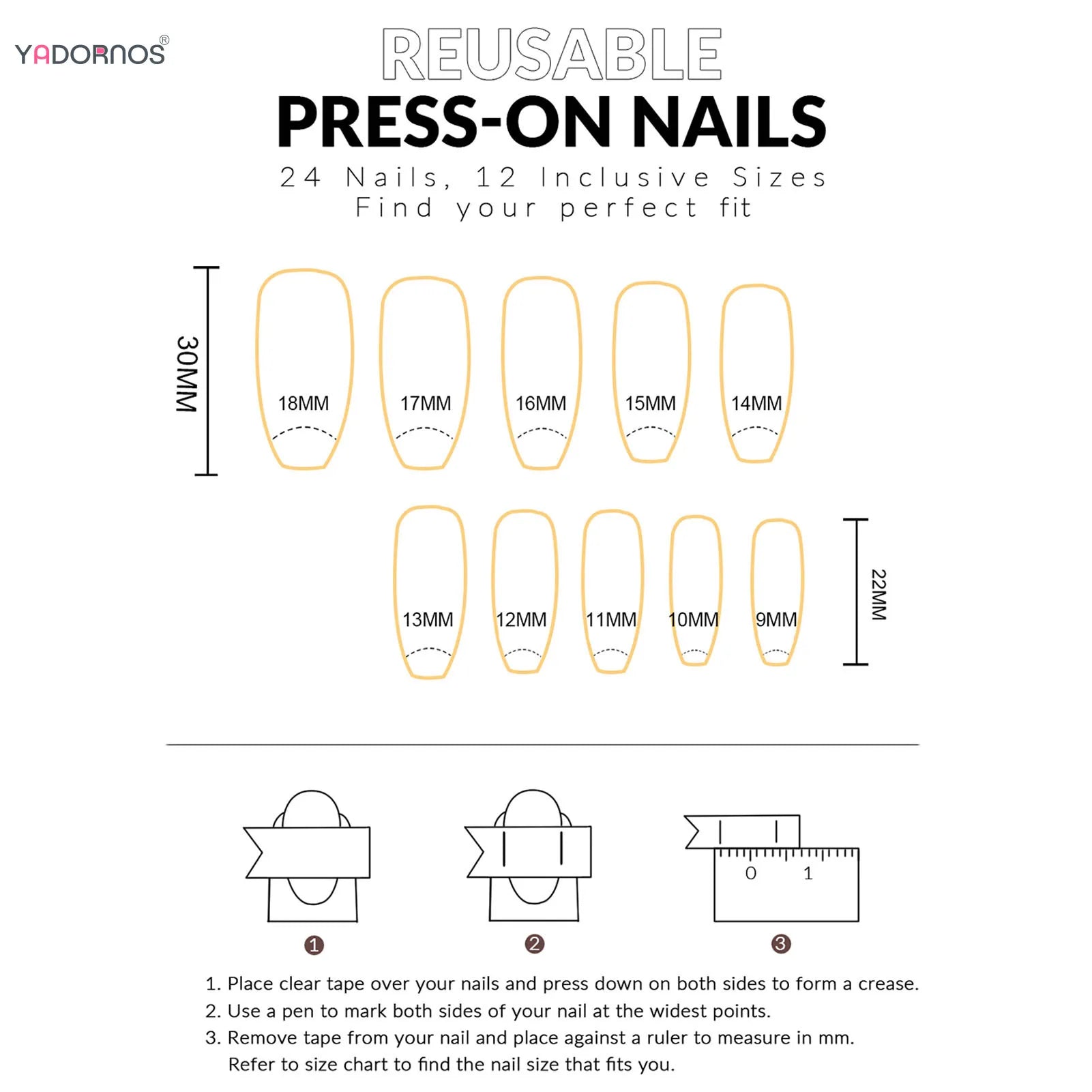 YADORNOS®

REUSABLE
PRESS-ON NAILS
24 Nails, 12 Inclusive Sizes
Find your perfect fit

30MM

18MM 17MM 16MM 15MM 14MM

13MM 12MM 11MM 10MM 9MM

22MM

0 1

1 2 3

1. Place clear tape over your nails and press down on both sides to form a crease.
2. Use a pen to mark both sides of your nail at the widest points.
3. Remove tape from your nail and place against a ruler to measure in mm. Refer to size chart to find the nail size that fits you.