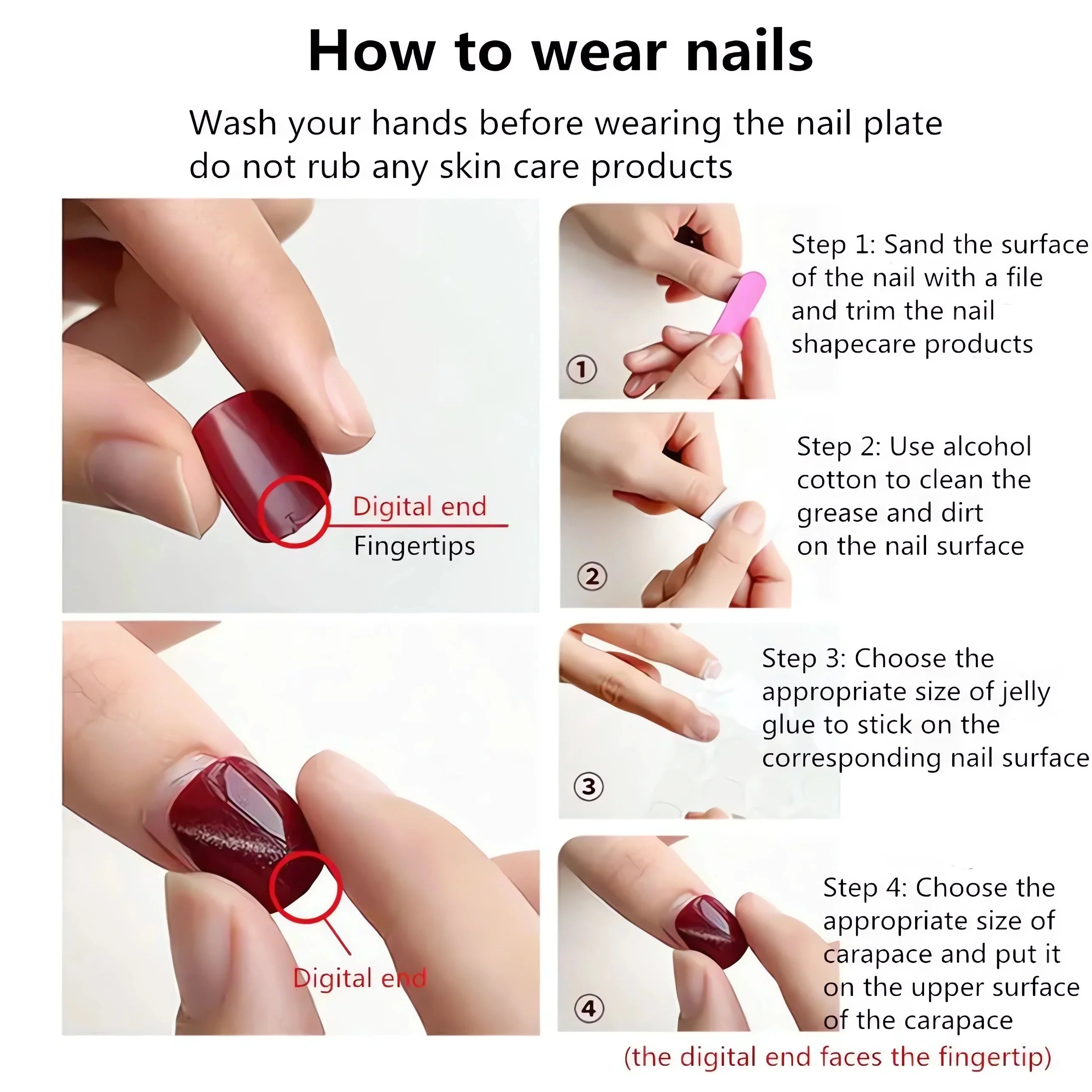 How to wear nails

Wash your hands before wearing the nail plate do not rub any skin care products

Digital end
Fingertips

Digital end

①
Step 1: Sand the surface of the nail with a file and trim the nail shapecare products

②
Step 2: Use alcohol cotton to clean the grease and dirt on the nail surface

③
Step 3: Choose the appropriate size of jelly glue to stick on the corresponding nail surface

④
Step 4: Choose the appropriate size of carapace and put it on the upper surface of the carapace

(the digital end faces the fingertip)