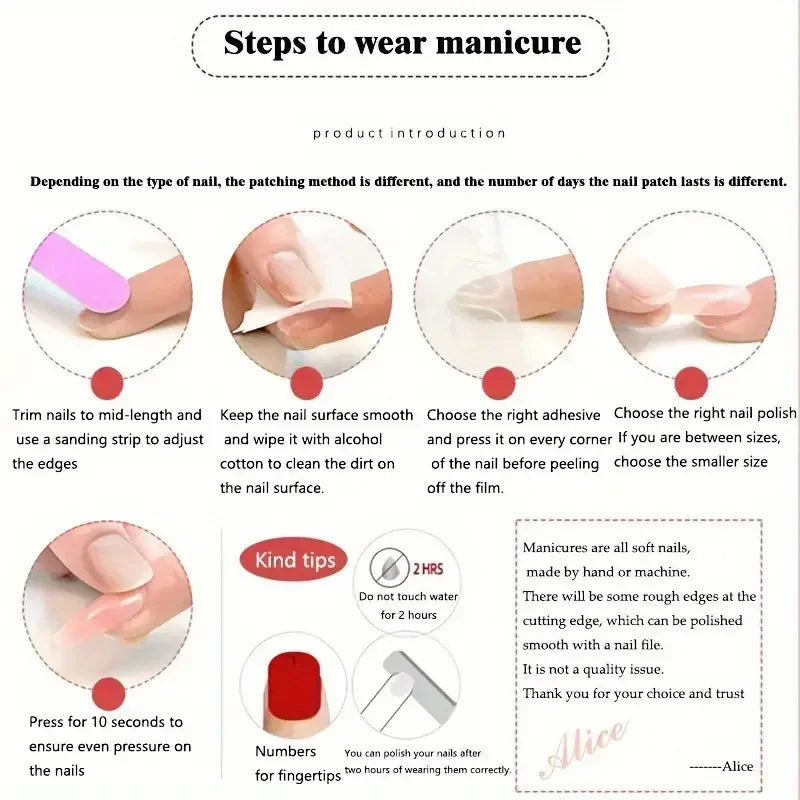 Steps to wear manicure

product introduction

Depending on the type of nail, the patching method is different, and the number of days the nail patch lasts is different.

Trim nails to mid-length and use a sanding strip to adjust the edges

Keep the nail surface smooth and wipe it with alcohol cotton to clean the dirt on the nail surface.

Choose the right adhesive and press it on every corner of the nail before peeling off the film.

Choose the right nail polish If you are between sizes, choose the smaller size

Press for 10 seconds to ensure even pressure on the nails

Kind tips

2 HRS

Do not touch water for 2 hours

Numbers for fingertips

You can polish your nails after two hours of wearing them correctly.

Manicures are all soft nails, made by hand or machine.
There will be some rough edges at the cutting edge, which can be polished smooth with a nail file.
It is not a quality issue.
Thank you for your choice and trust

Alice

-------Alice