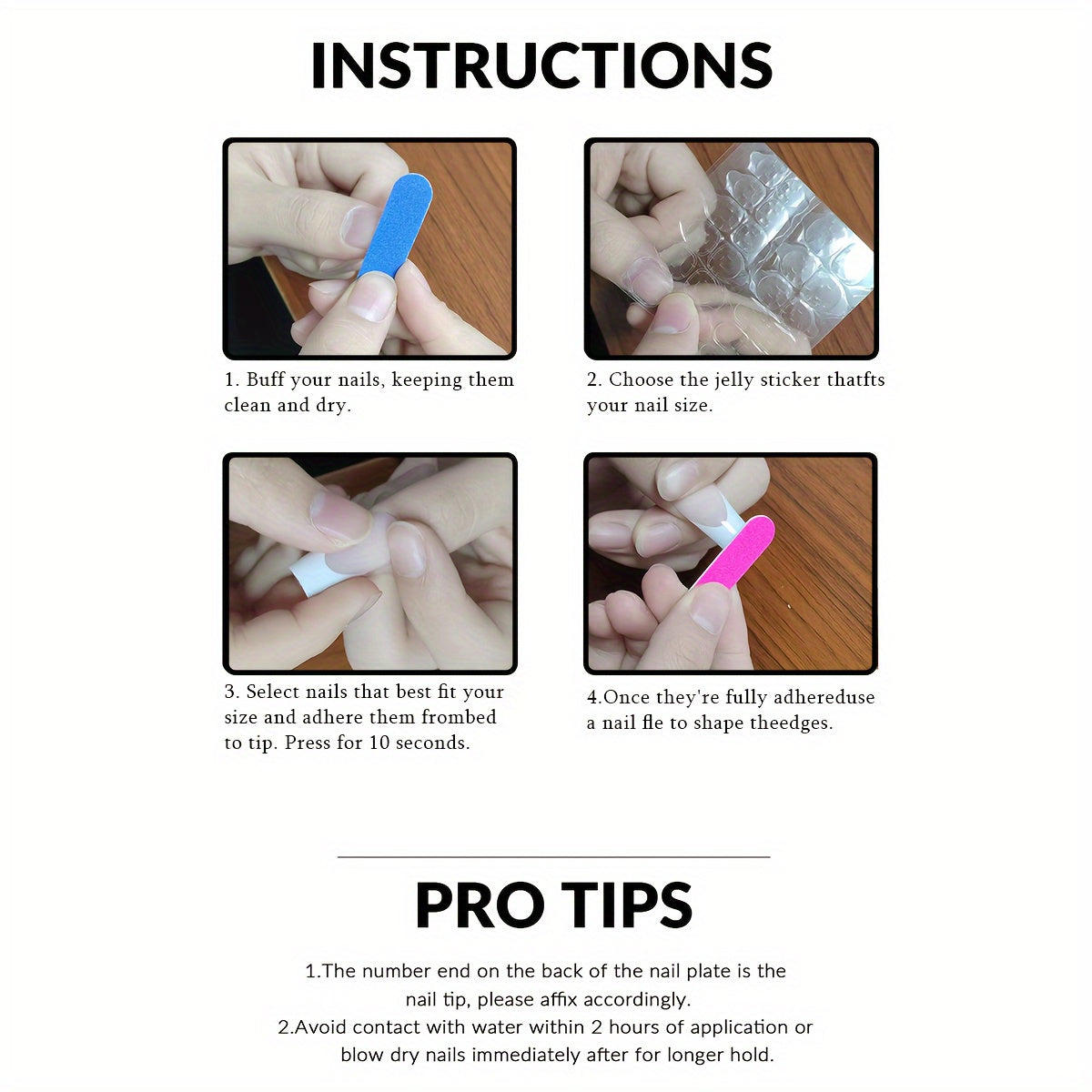 INSTRUCTIONS

1. Buff your nails, keeping them clean and dry.

2. Choose the jelly sticker thatfts your nail size.

3. Select nails that best fit your size and adhere them frombed to tip. Press for 10 seconds.

4.Once they're fully adhereduse a nail fle to shape theedges.

PRO TIPS

1.The number end on the back of the nail plate is the nail tip, please affix accordingly.
2.Avoid contact with water within 2 hours of application or blow dry nails immediately after for longer hold.