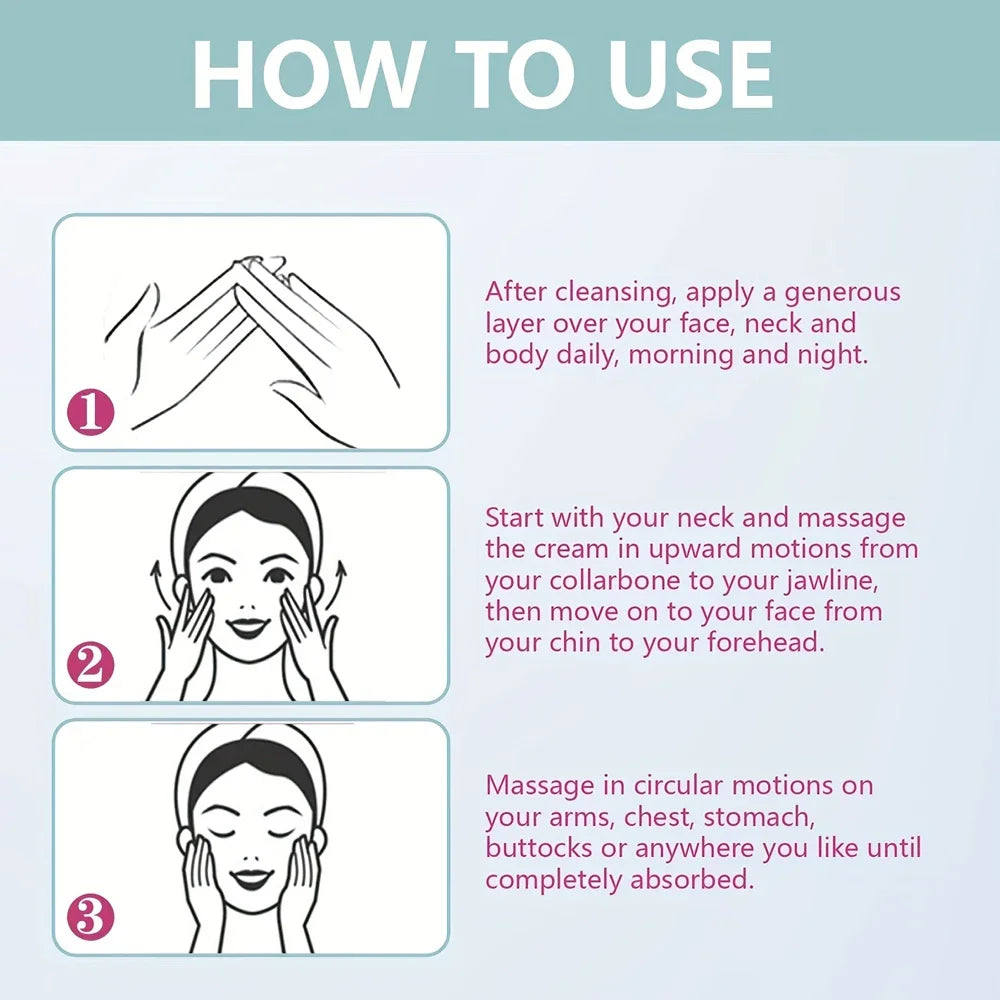 HOW TO USE

1

After cleansing, apply a generous layer over your face, neck and body daily, morning and night.

2

Start with your neck and massage the cream in upward motions from your collarbone to your jawline, then move on to your face from your chin to your forehead.

3

Massage in circular motions on your arms, chest, stomach, buttocks or anywhere you like until completely absorbed.