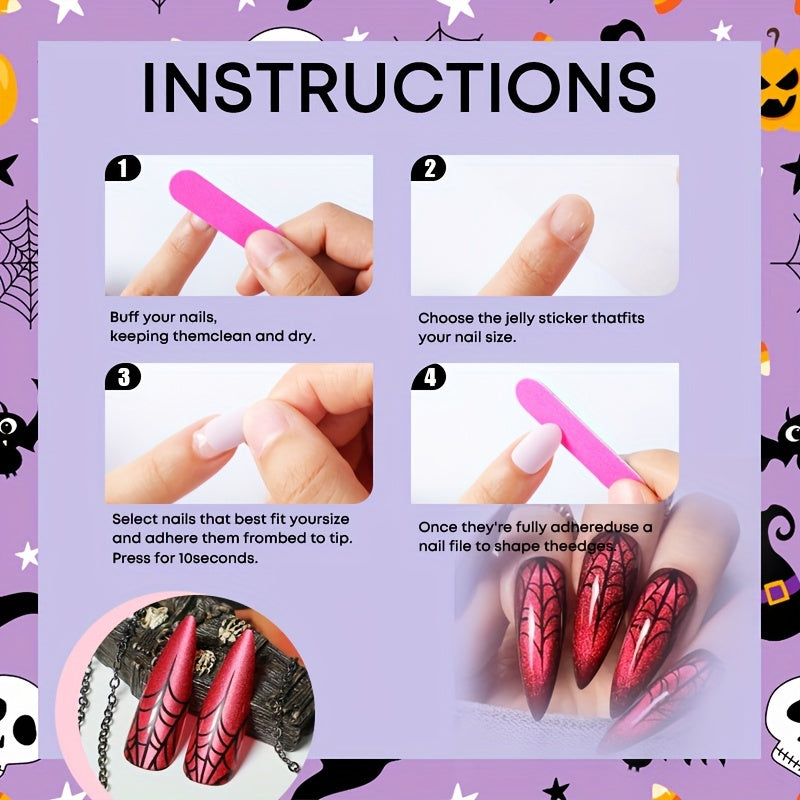 INSTRUCTIONS

1

Buff your nails, keeping themclean and dry.

2

Choose the jelly sticker thatfits your nail size.

3

Select nails that best fit yoursize and adhere them frombed to tip. Press for 10seconds.

4

Once they're fully adhereduse a nail file to shape theedges.