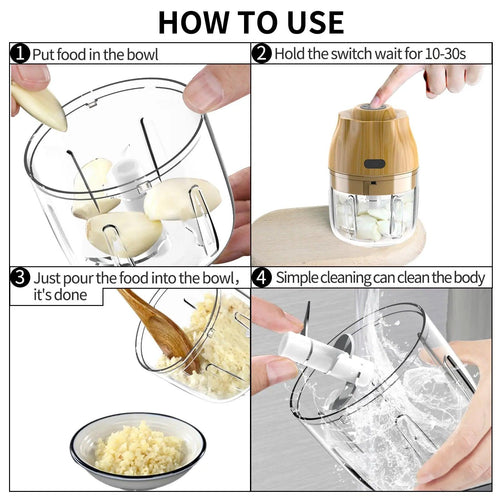 HOW TO USE

1 Put food in the bowl

2 Hold the switch wait for 10-30s

3 Just pour the food into the bowl, it's done

4 Simple cleaning can clean the body