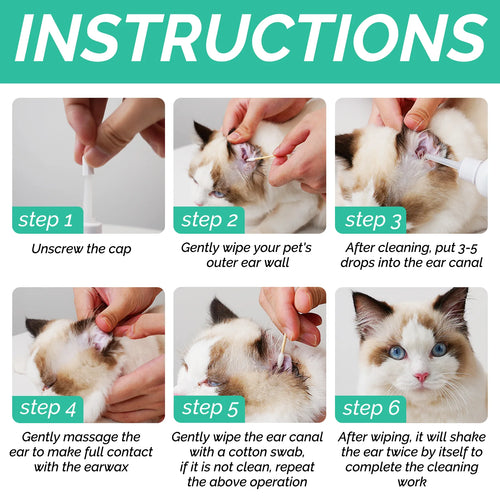 INSTRUCTIONS

step 1
Unscrew the cap

step 2
Gently wipe your pet's outer ear wall

step 3
After cleaning, put 3-5 drops into the ear canal

step 4
Gently massage the ear to make full contact with the earwax

step 5
Gently wipe the ear canal with a cotton swab, if it is not clean, repeat the above operation

step 6
After wiping, it will shake the ear twice by itself to complete the cleaning work